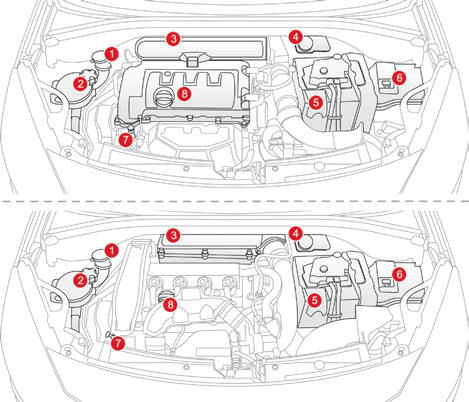 3
4
1
2
6
8
5
7

3
4
1
2
6
8
5
7