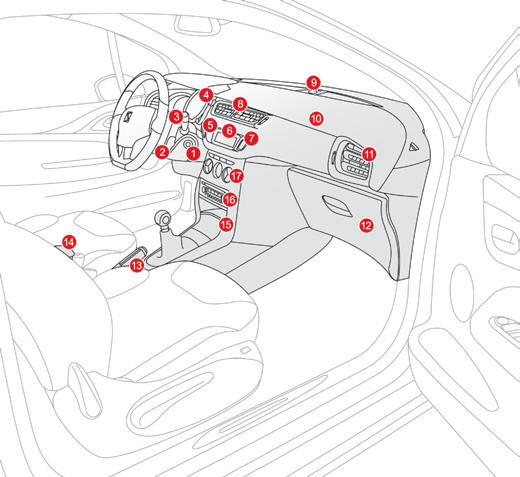 9
4
8
3
10
5
6
7
2
1
11
17
16
15
12
14
13